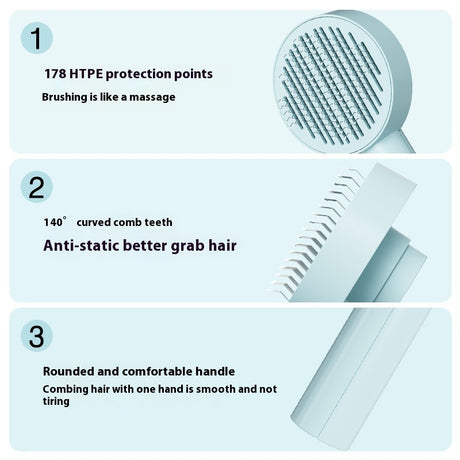 1

178 HTPE protection points

Brushing is like a massage

2

140° curved comb teeth

Anti-static better grab hair

3

Rounded and comfortable handle

Combing hair with one hand is smooth and not tiring